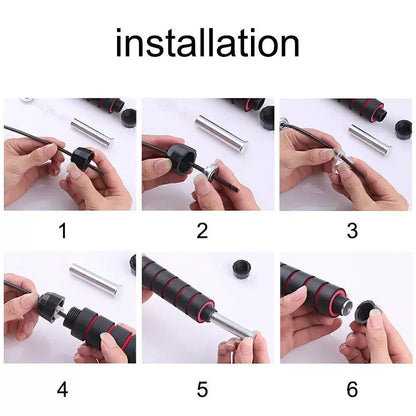 installation

1

2

3

4

5

6